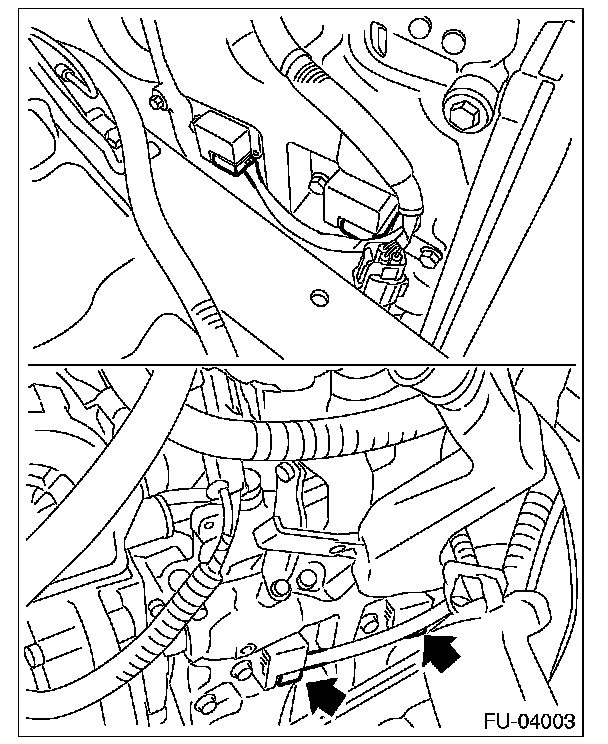 FU-04003