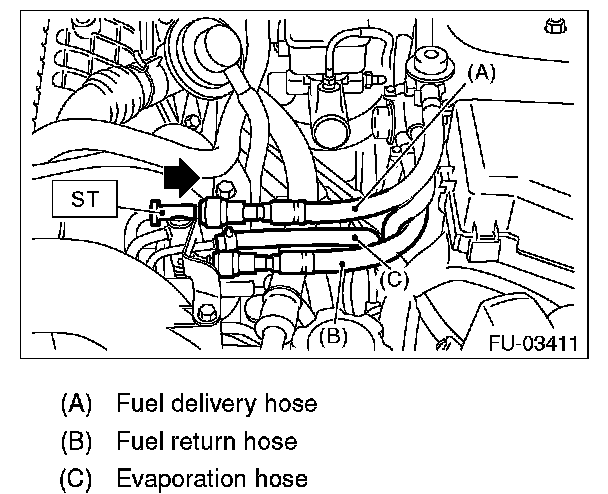 (A)
ST
(C)
(B)
FU-03411

(A) Fuel delivery hose
(B) Fuel return hose
(C) Evaporation hose