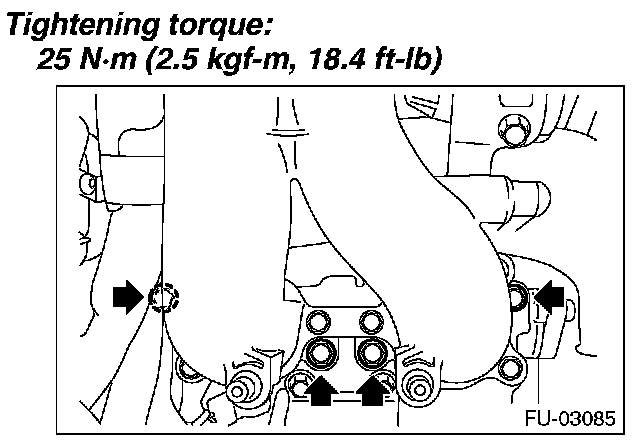 Tightening torque:
25 N·m (2.5 kgf-m, 18.4 ft-lb)

FU-03085