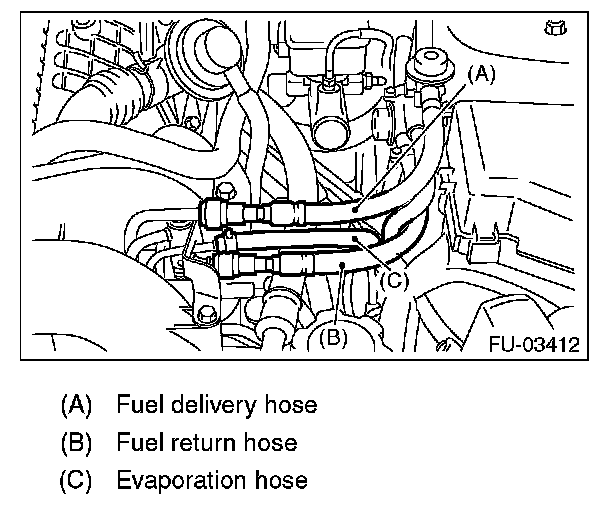 (A)

(C)

(B)

FU-03412

(A) Fuel delivery hose

(B) Fuel return hose

(C) Evaporation hose