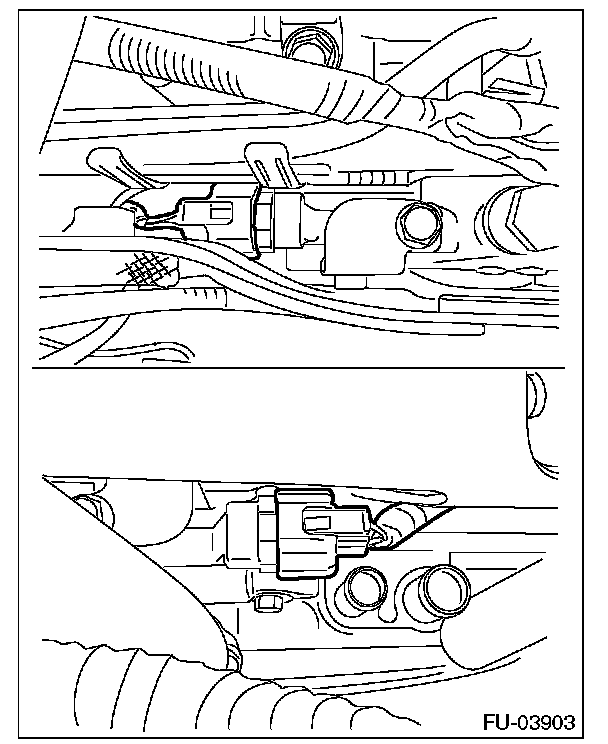 FU-03903