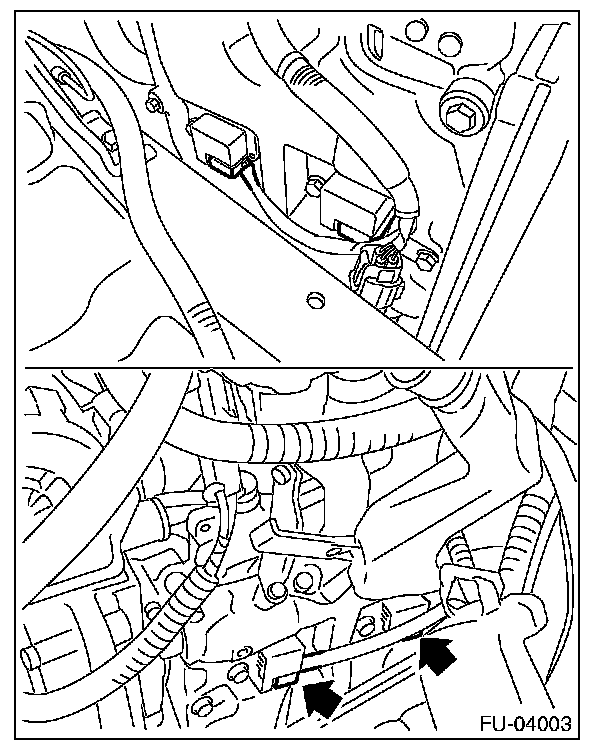 FU-04003