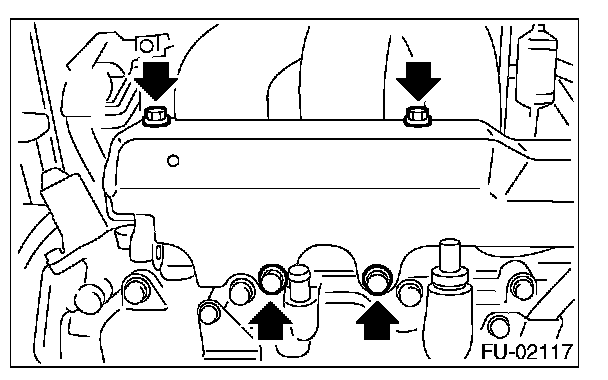 FU-02117