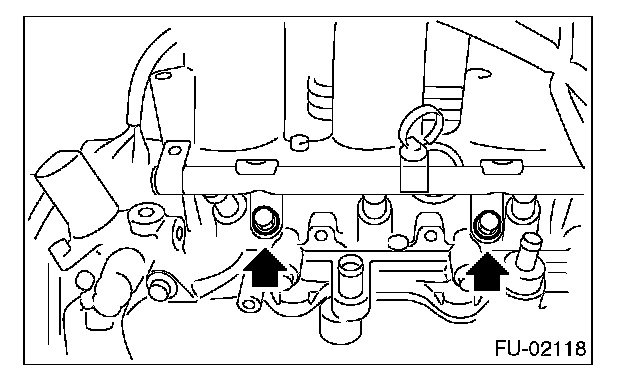 FU-02118