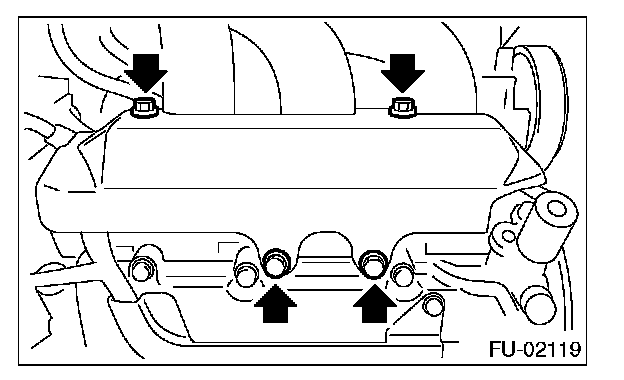 FU-02119