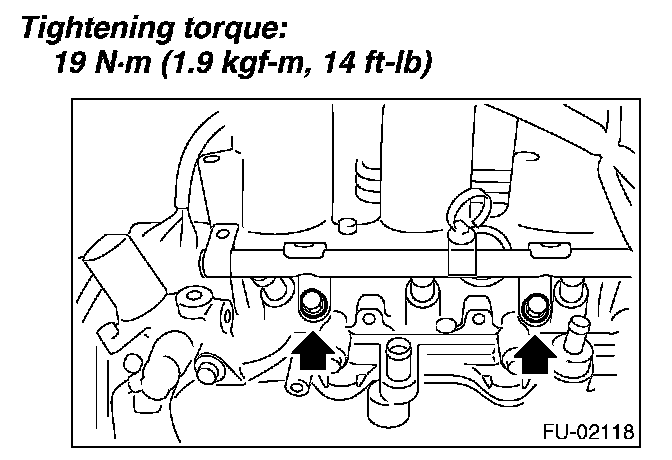 Tightening torque:
19 N·m (1.9 kgf-m, 14 ft-lb)

FU-02118