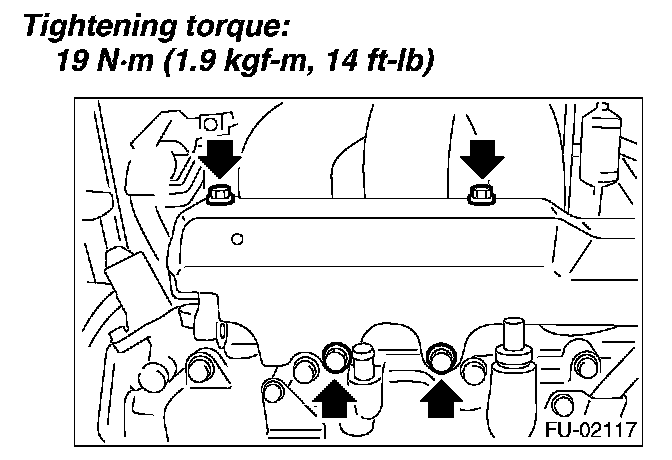 Tightening torque:
19 N·m (1.9 kgf-m, 14 ft-lb)

FU-02117