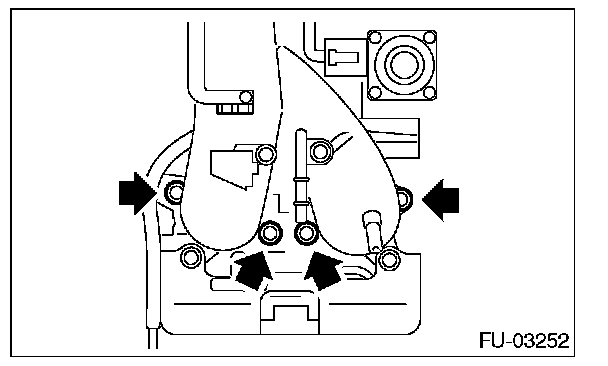 FU-03252