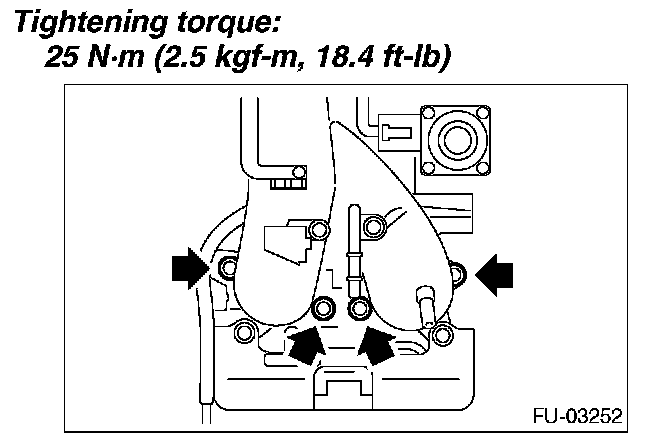 Tightening torque:
25 N·m (2.5 kgf-m, 18.4 ft-lb)

FU-03252