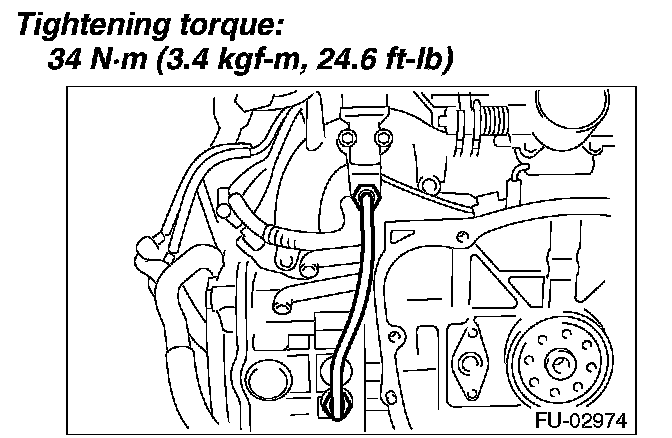 Tightening torque:
34 N·m (3.4 kgf-m, 24.6 ft-lb)

FU-02974