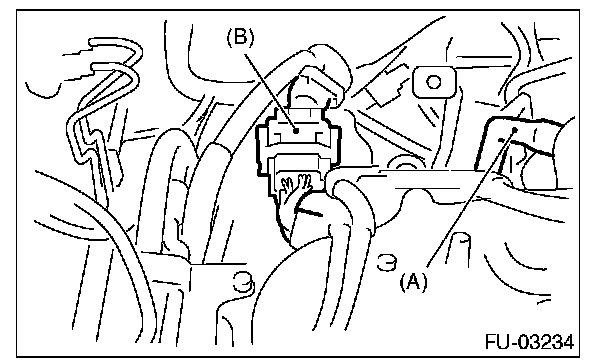 (B)
(A)
FU-03234