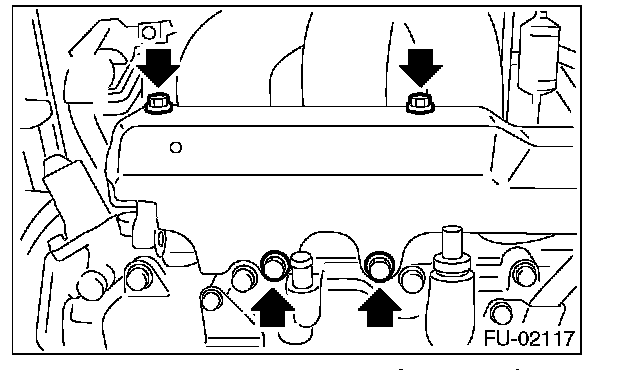 FU-02117