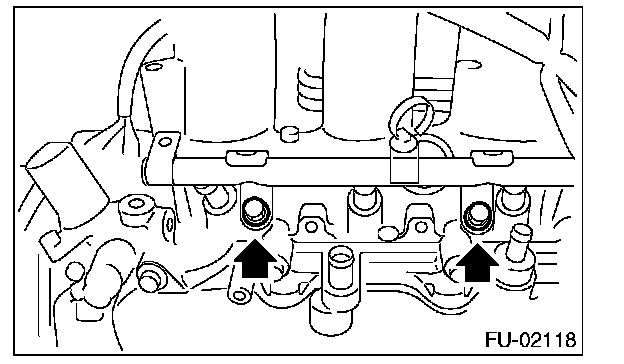 FU-02118