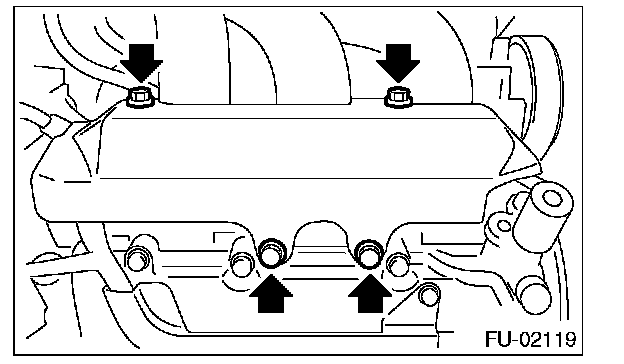 FU-02119