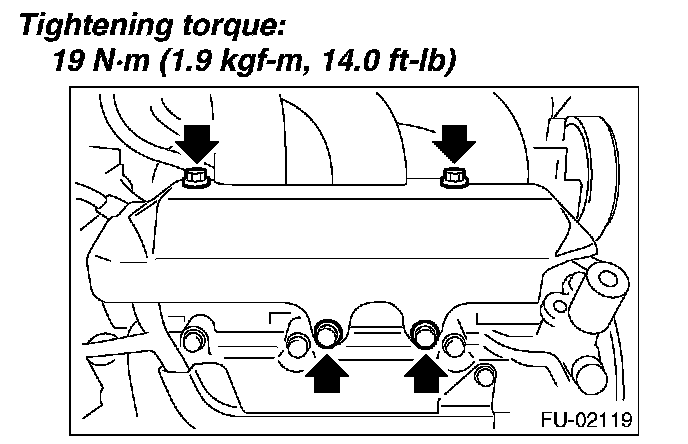 Tightening torque:
19 N·m (1.9 kgf-m, 14.0 ft-lb)

FU-02119