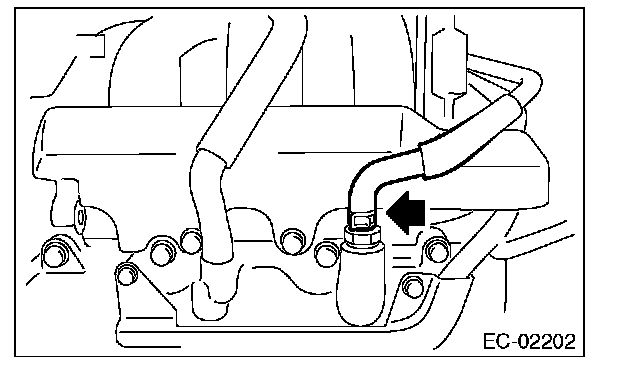 EC-02202