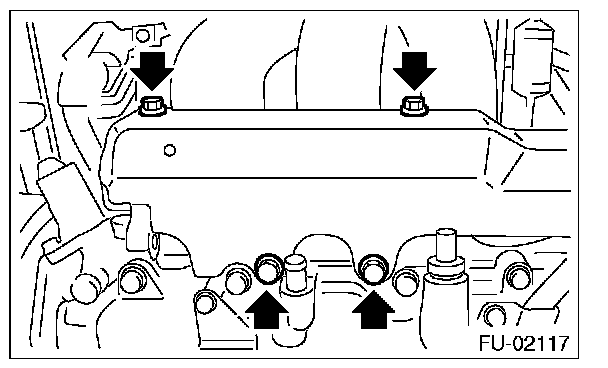 FU-02117