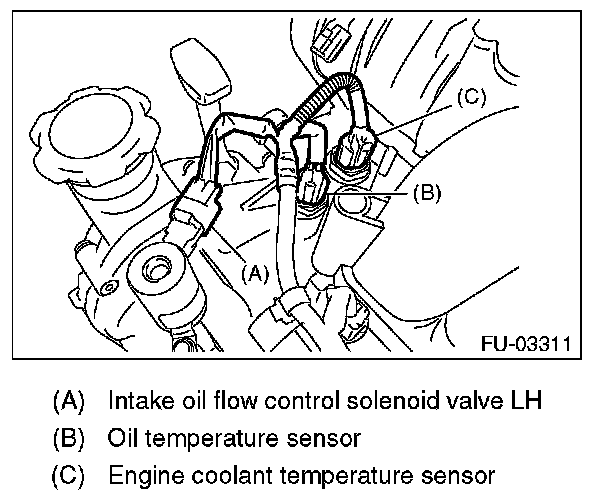 (C)
(B)
(A)
FU-03311

(A) Intake oil flow control solenoid valve LH
(B) Oil temperature sensor
(C) Engine coolant temperature sensor