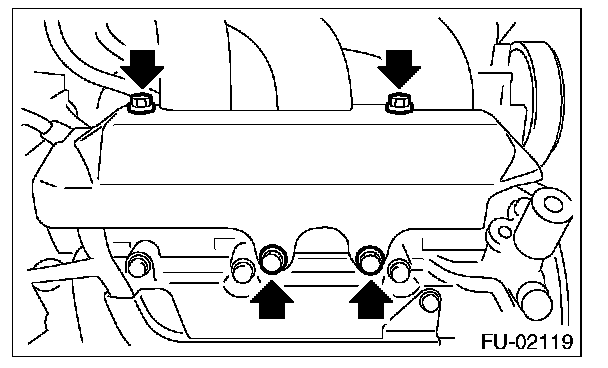 FU-02119