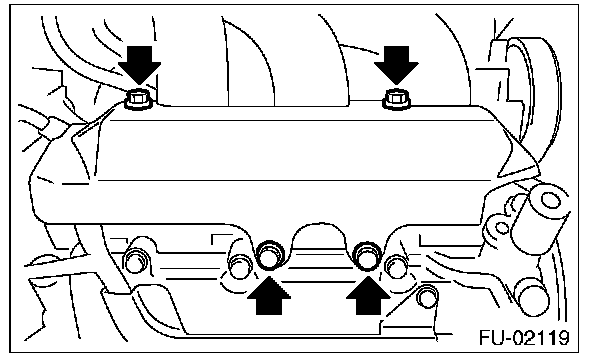 FU-02119