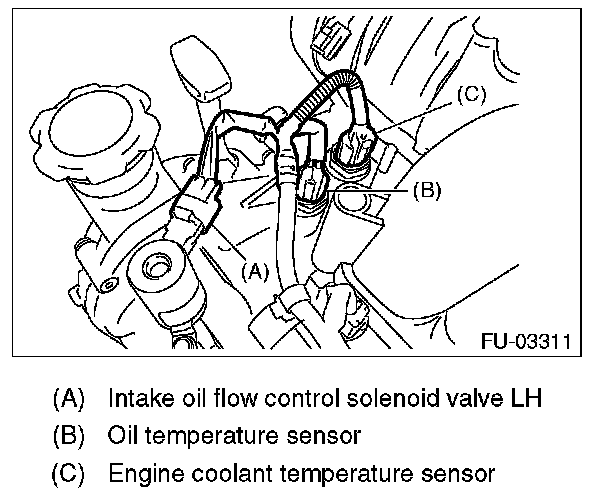 (C)

(B)

(A)

FU-03311

(A) Intake oil flow control solenoid valve LH

(B) Oil temperature sensor

(C) Engine coolant temperature sensor