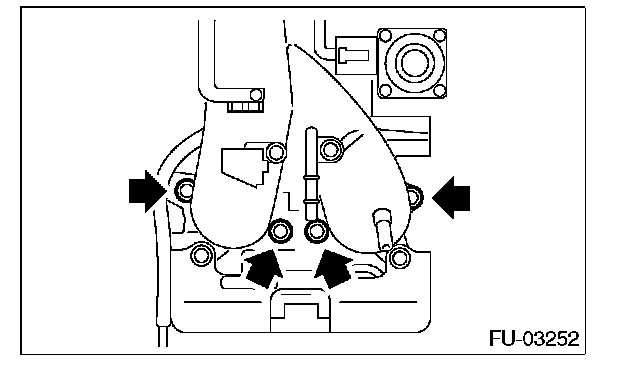 FU-03252