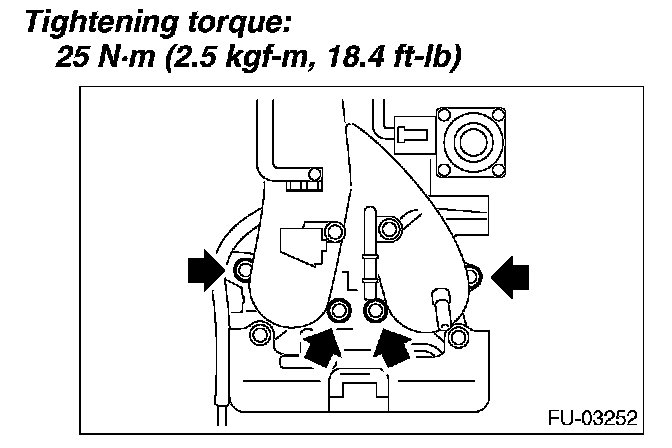 Tightening torque:
25 N·m (2.5 kgf-m, 18.4 ft-lb)

FU-03252