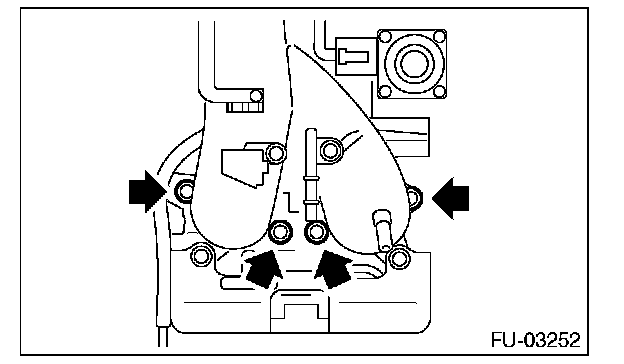 FU-03252