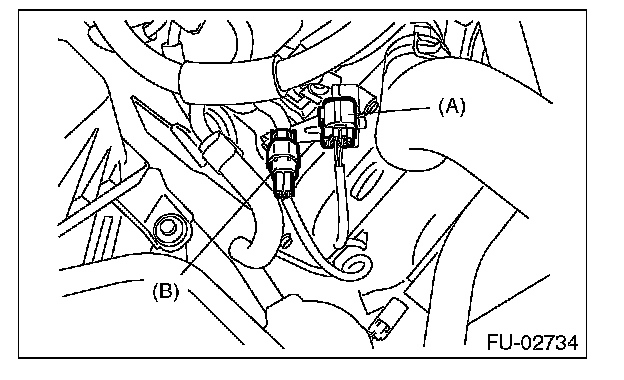 (A)
(B)
FU-02734