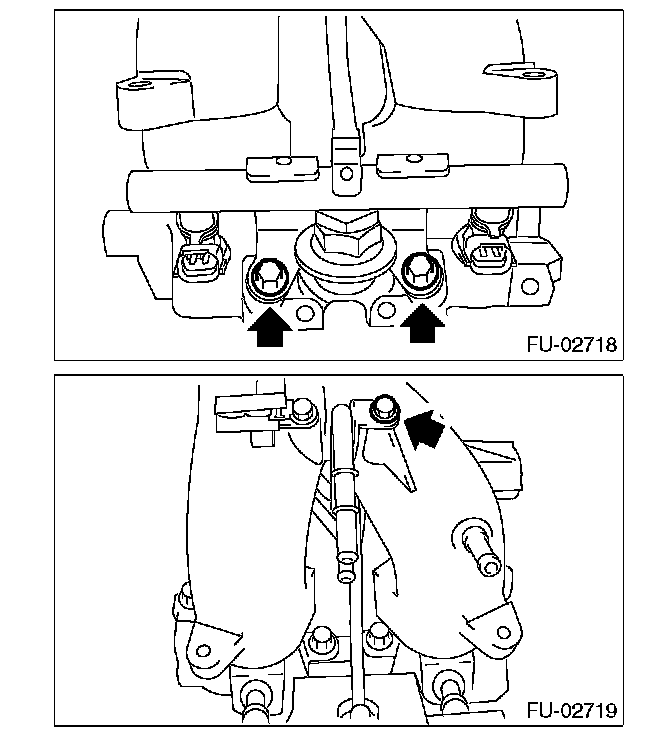 FU-02718

FU-02719