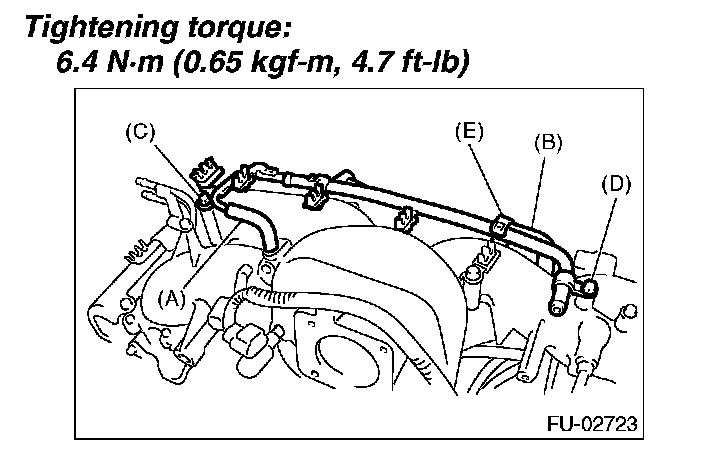 Tightening torque:
6.4 N·m (0.65 kgf-m, 4.7 ft-lb)

(C)
(E)
(B)
(D)
(A)

FU-02723