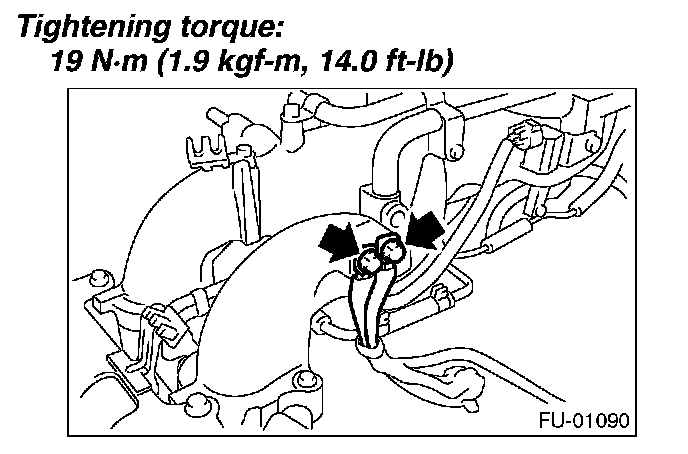 Tightening torque:
19 N·m (1.9 kgf-m, 14.0 ft-lb)

FU-01090