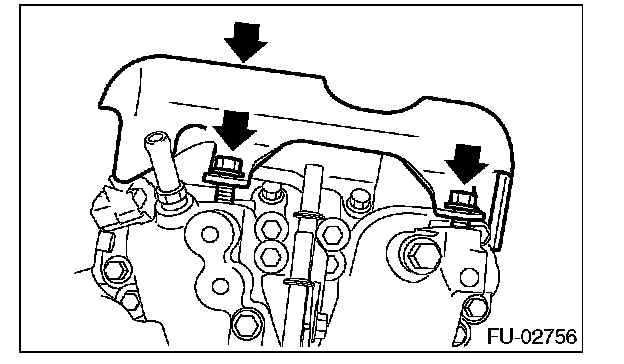 FU-02756