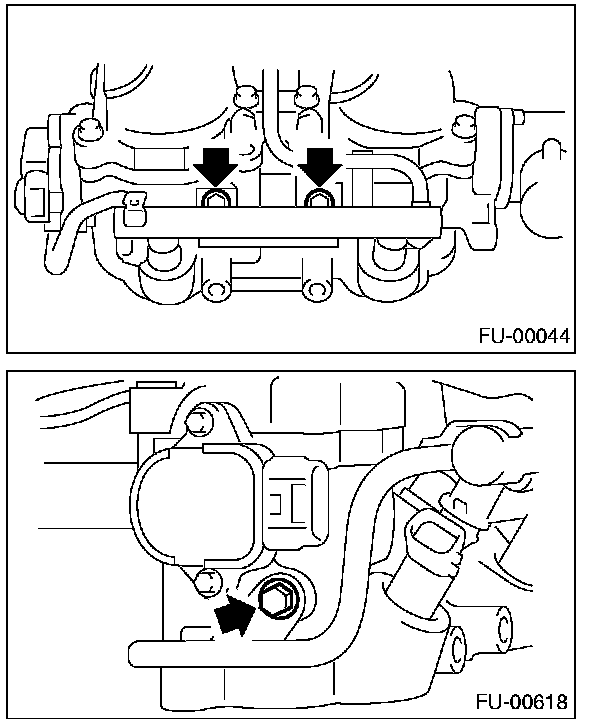 FU-00044

FU-00618