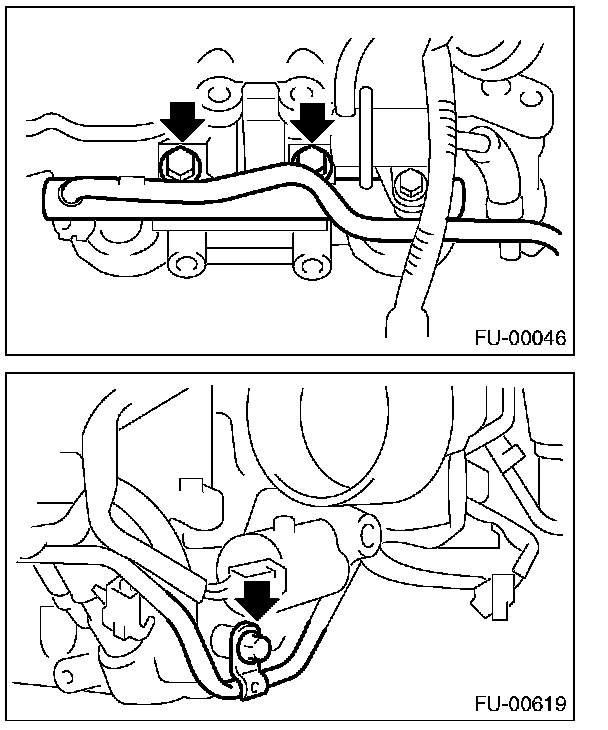 FU-00046

FU-00619