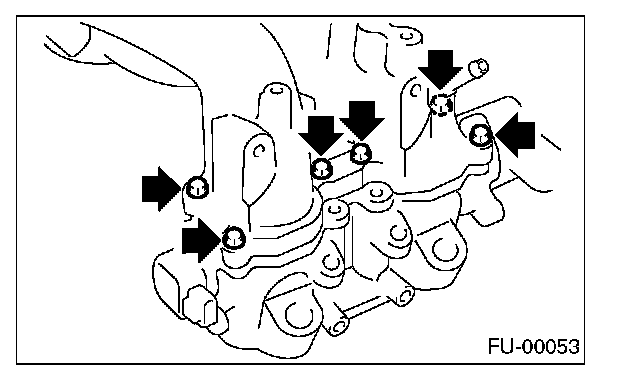 FU-00053