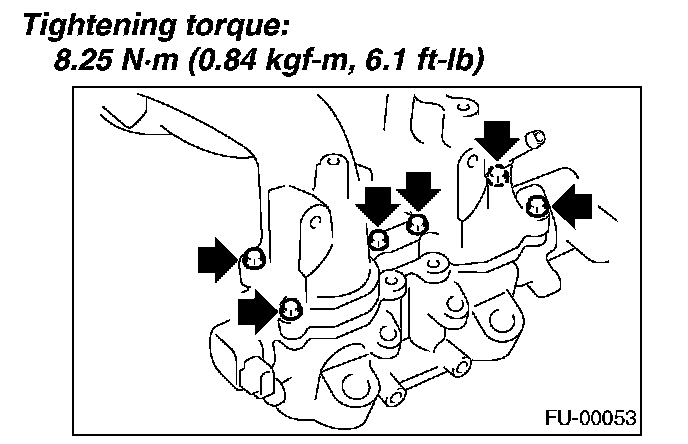 Tightening torque:
8.25 N·m (0.84 kgf-m, 6.1 ft-lb)

FU-00053