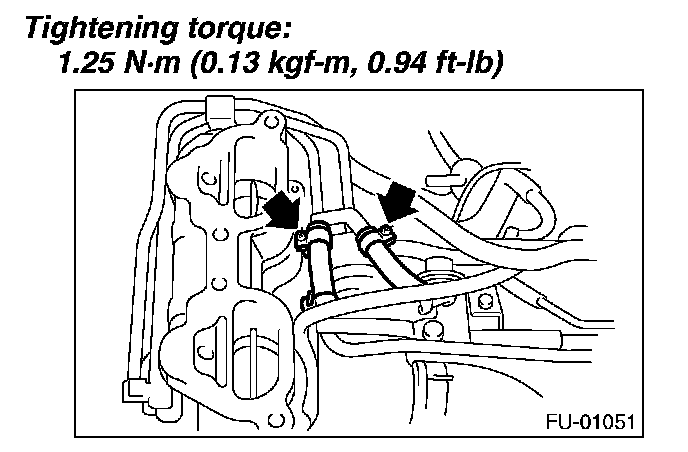 Tightening torque:
1.25 N·m (0.13 kgf-m, 0.94 ft-lb)

FU-01051