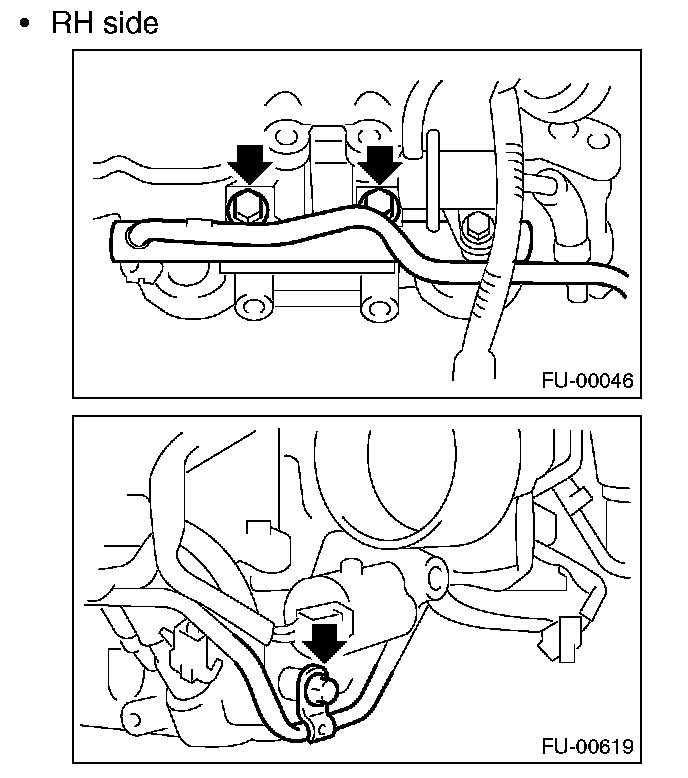 • RH side

FU-00046

FU-00619