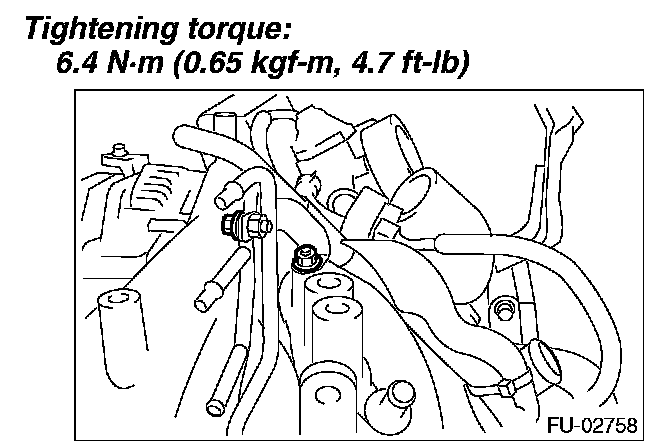 Tightening torque:
6.4 N·m (0.65 kgf-m, 4.7 ft-lb)

FU-02758