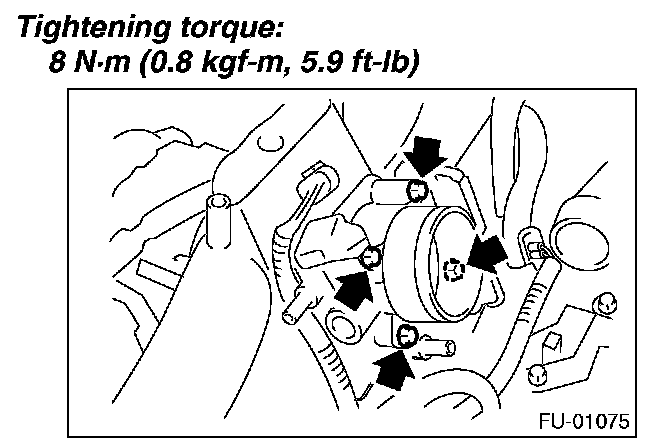 Tightening torque:
8 N·m (0.8 kgf-m, 5.9 ft-lb)

FU-01075