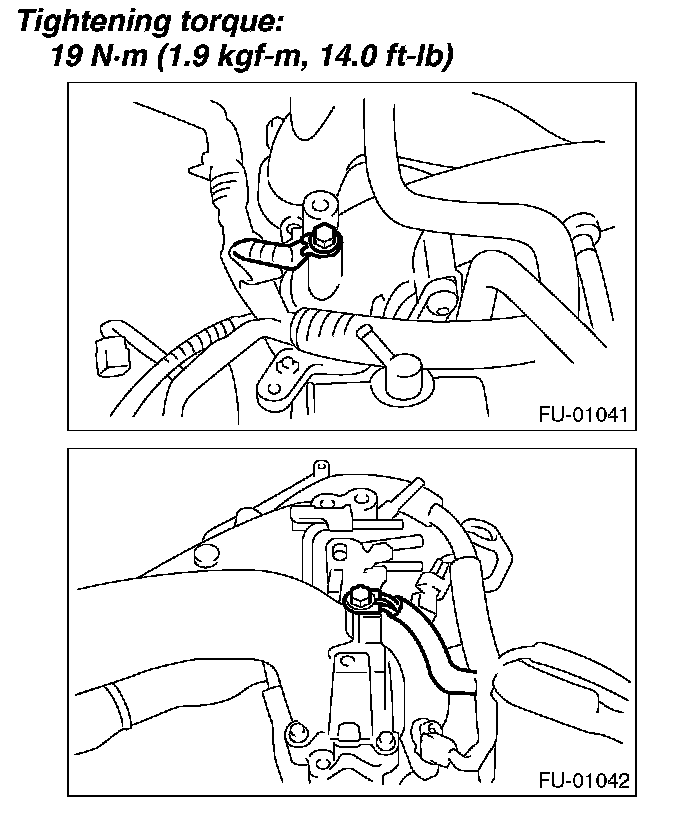 Tightening torque:
19 N·m (1.9 kgf-m, 14.0 ft-lb)

FU-01041

FU-01042