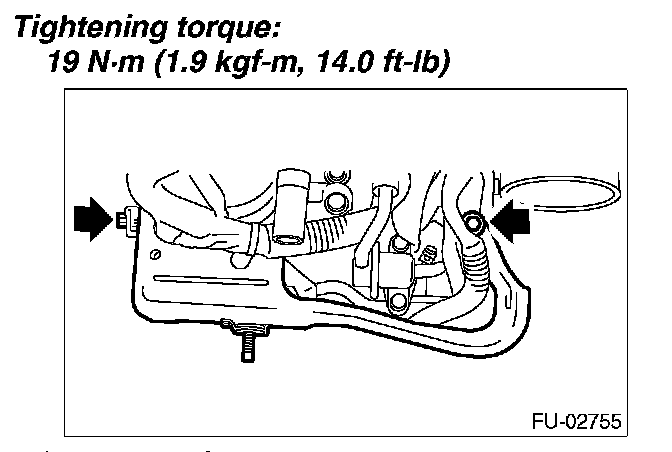 Tightening torque:
19 N·m (1.9 kgf-m, 14.0 ft-lb)

FU-02755