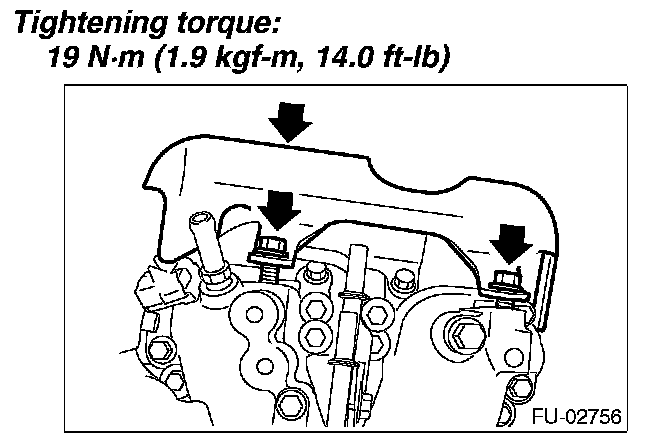 Tightening torque:
19 N·m (1.9 kgf-m, 14.0 ft-lb)

FU-02756