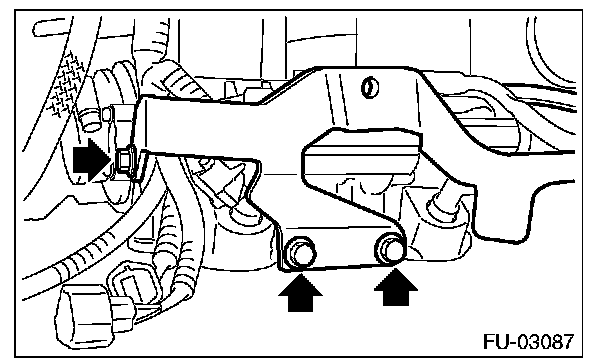 FU-03087