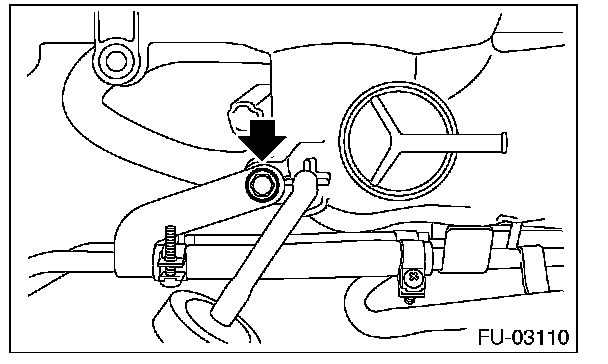 FU-03110