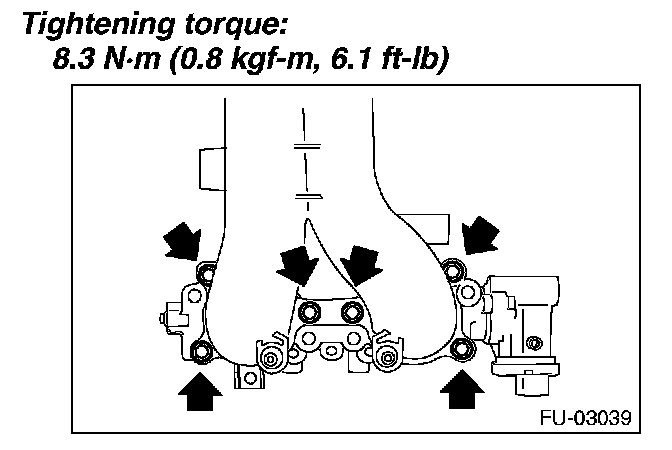 Tightening torque:
8.3 N·m (0.8 kgf-m, 6.1 ft-lb)

FU-03039