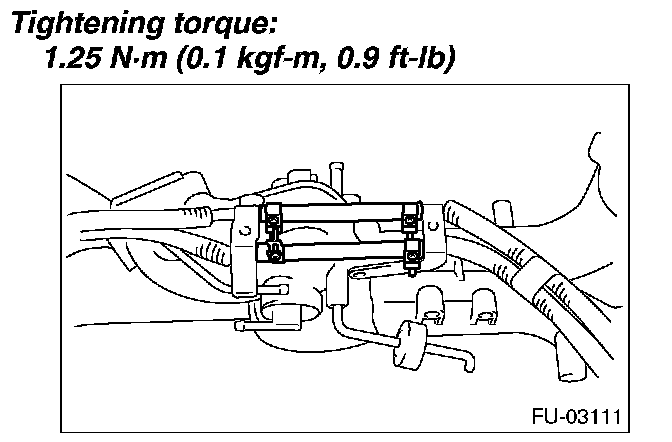 Tightening torque:
1.25 N·m (0.1 kgf-m, 0.9 ft-lb)

FU-03111