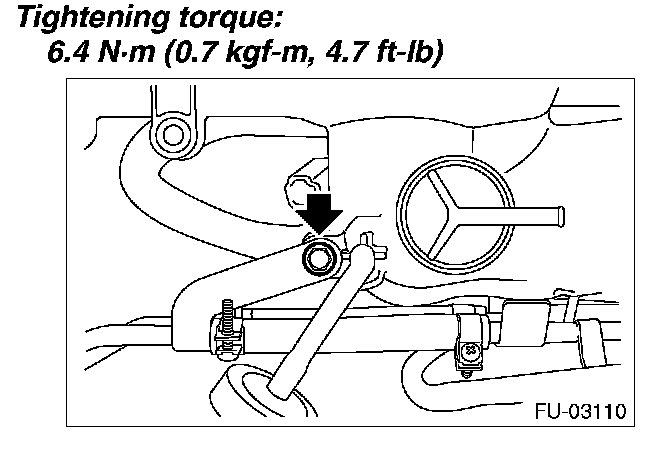 Tightening torque:
6.4 N·m (0.7 kgf-m, 4.7 ft-lb)

FU-03110