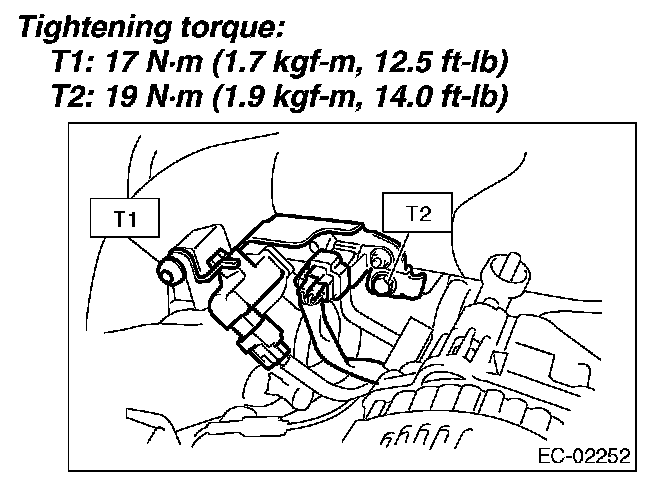 Tightening torque:
T1: 17 N·m (1.7 kgf-m, 12.5 ft-lb)
T2: 19 N·m (1.9 kgf-m, 14.0 ft-lb)

T1

T2

EC-02252